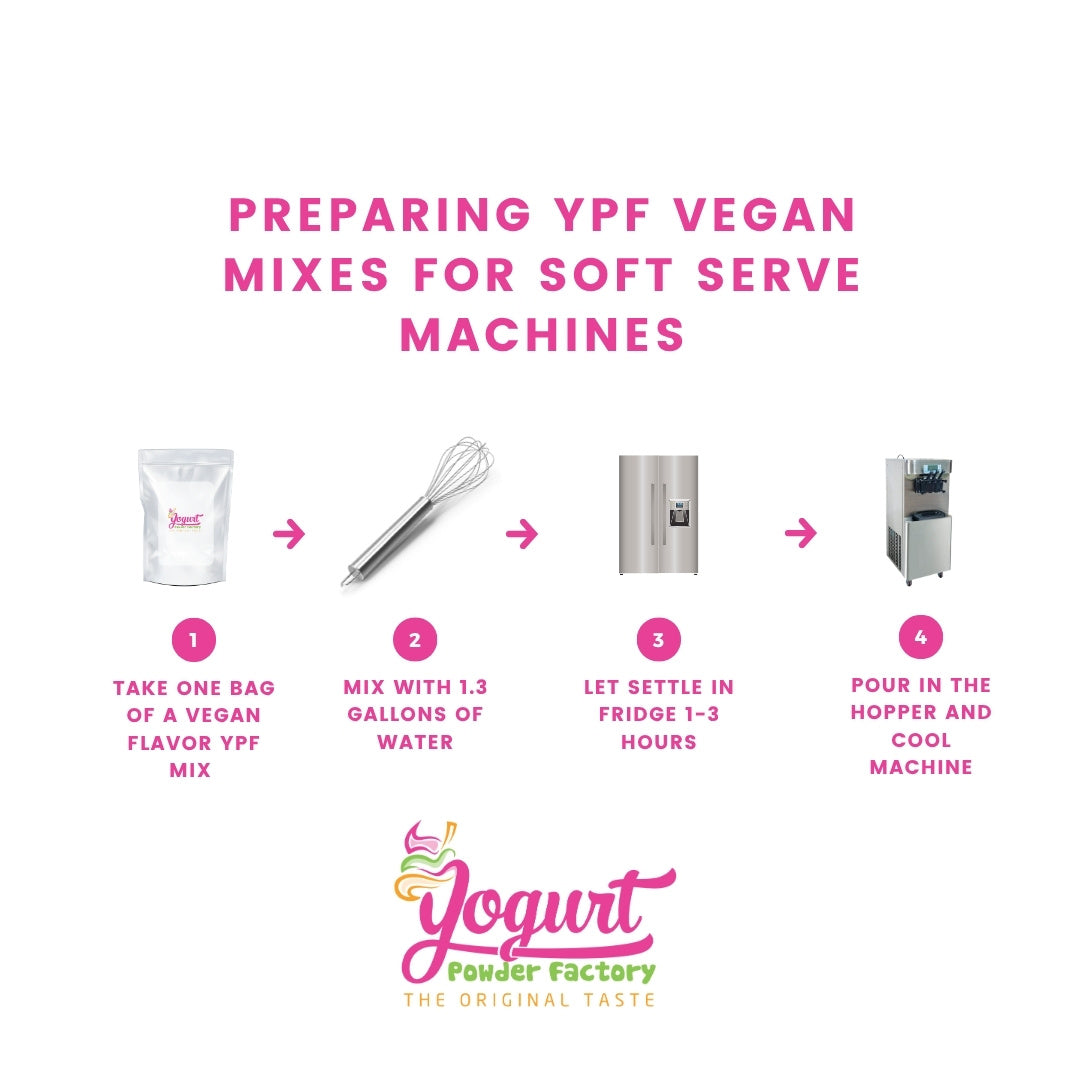 PREPARING YPF VEGAN MIXES FOR SOFT SERVE MACHINES

Yogurt
Powder Factory

1
TAKE ONE BAG OF A VEGAN FLAVOR YPF MIX

2
MIX WITH 1.3 GALLONS OF WATER

3
LET SETTLE IN FRIDGE 1-3 HOURS

4
POUR IN THE HOPPER AND COOL MACHINE

Yogurt
Powder Factory
THE ORIGINAL TASTE